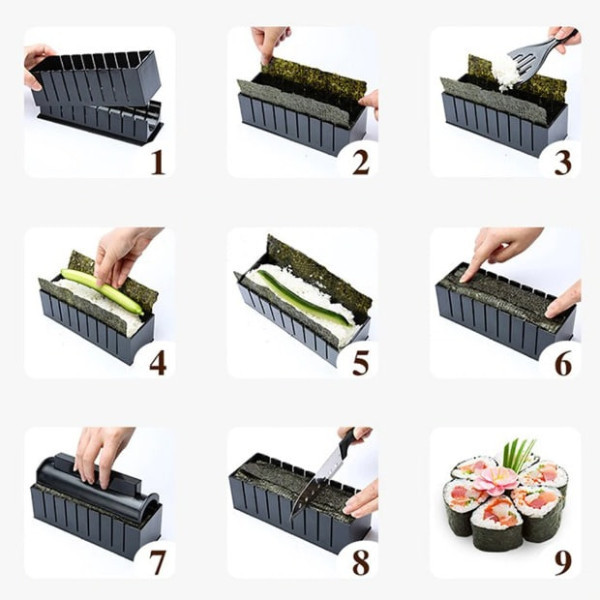 1
2
3
4
5
6
7
8
9